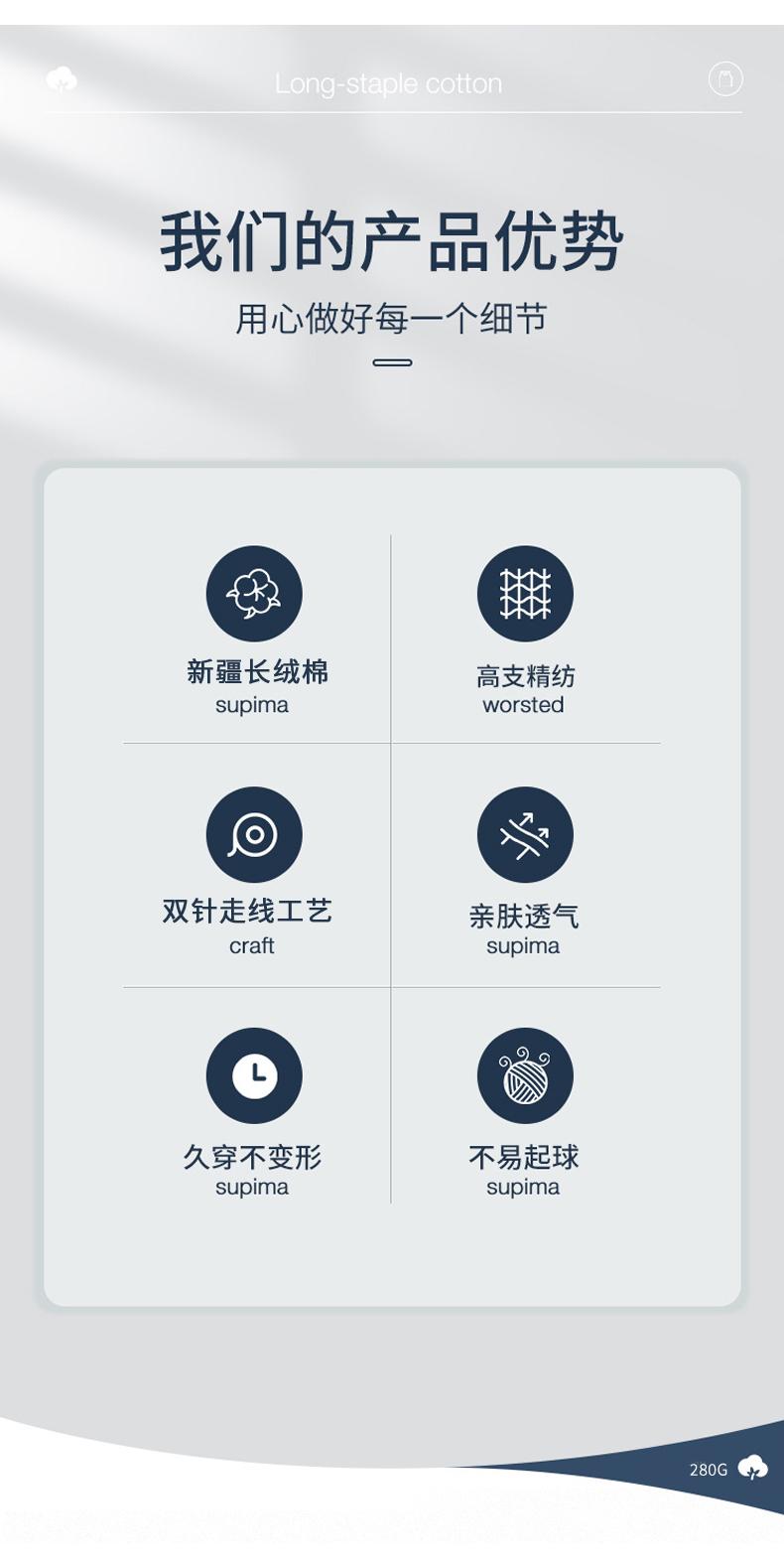 Long-staple cotton

我们的产品优势

用心做好每一个细节

新疆长绒棉
supima

高支精纺
worsted

双针走线工艺
craft

亲肤透气
supima

久穿不变形
supima

不易起球
supima

280G